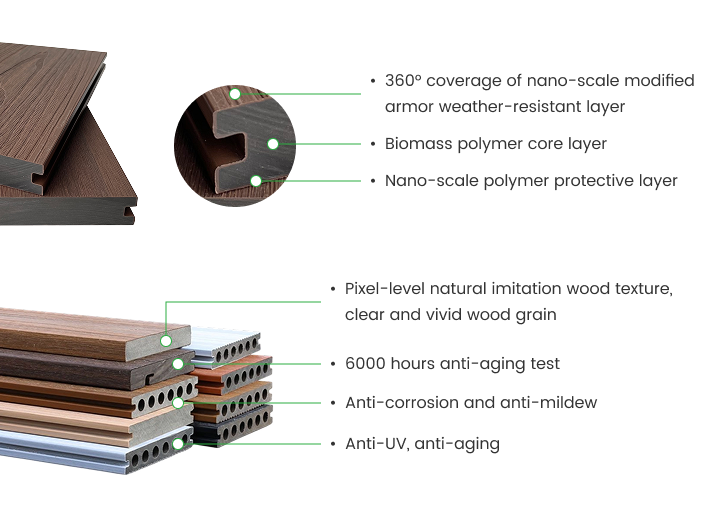 • 360° coverage of nano-scale modified armor weather-resistant layer

• Biomass polymer core layer

• Nano-scale polymer protective layer

• Pixel-level natural imitation wood texture, clear and vivid wood grain

• 6000 hours anti-aging test

• Anti-corrosion and anti-mildew

• Anti-UV, anti-aging